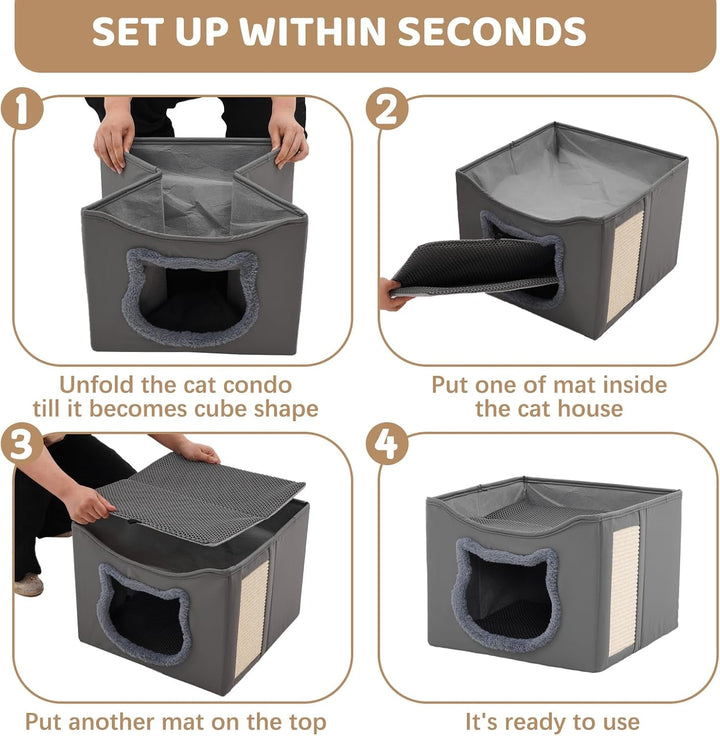 SET UP WITHIN SECONDS

1

Unfold the cat condo till it becomes cube shape

2

Put one of mat inside the cat house

3

Put another mat on the top

4

It's ready to use