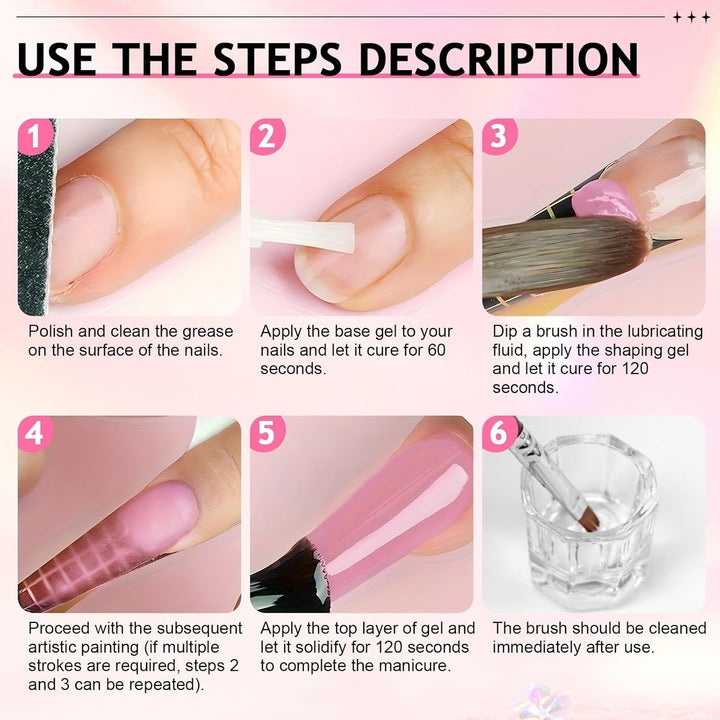 USE THE STEPS DESCRIPTION

1
Polish and clean the grease on the surface of the nails.

2
Apply the base gel to your nails and let it cure for 60 seconds.

3
Dip a brush in the lubricating fluid, apply the shaping gel and let it cure for 120 seconds.

4
Proceed with the subsequent artistic painting (if multiple strokes are required, steps 2 and 3 can be repeated).

5
Apply the top layer of gel and let it solidify for 120 seconds to complete the manicure.

6
The brush should be cleaned immediately after use.